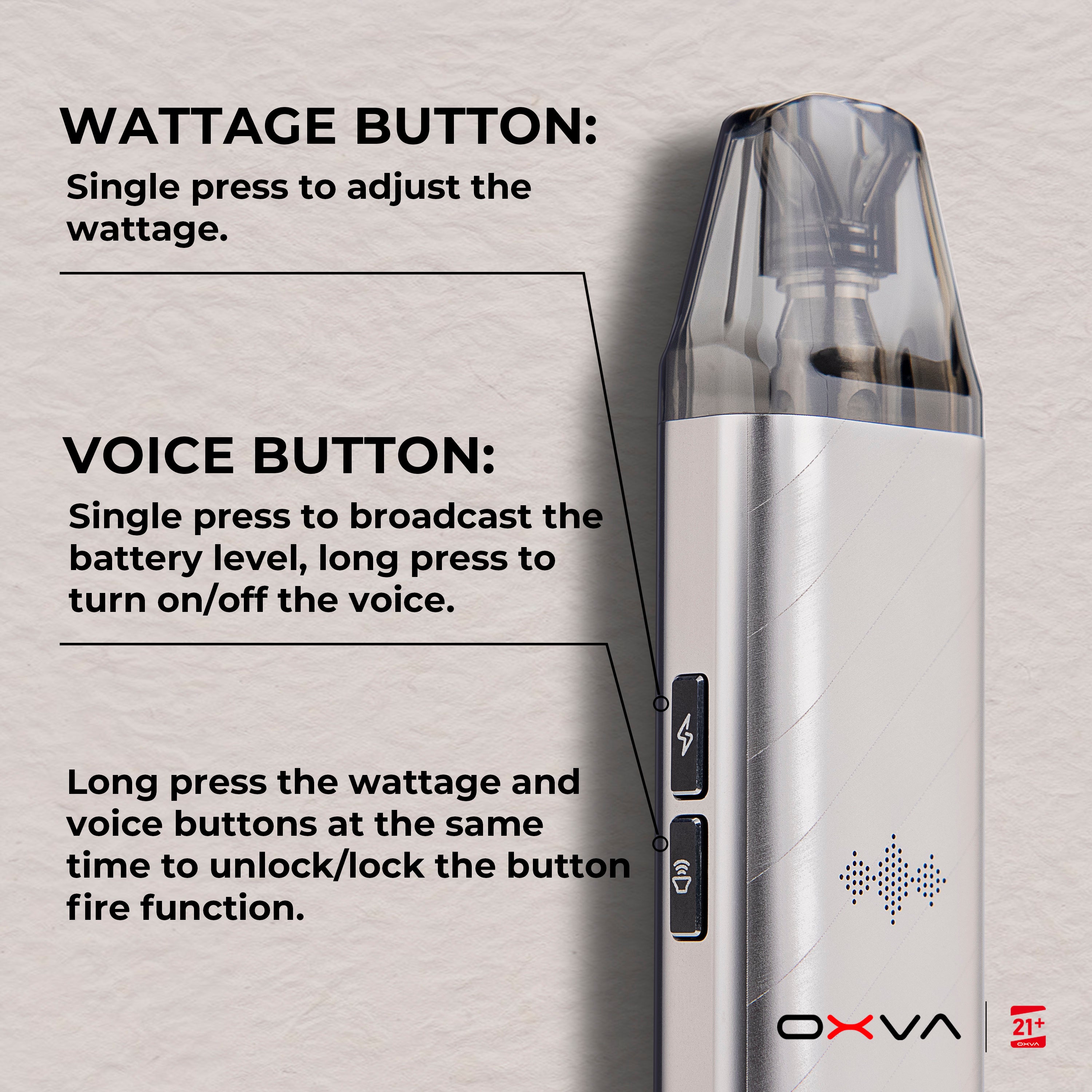 WATTAGE BUTTON:

Single press to adjust the wattage.

VOICE BUTTON:

Single press to broadcast the battery level, long press to turn on/off the voice.

Long press the wattage and voice buttons at the same time to unlock/lock the button fire function.

OXVA

21+

OXVA